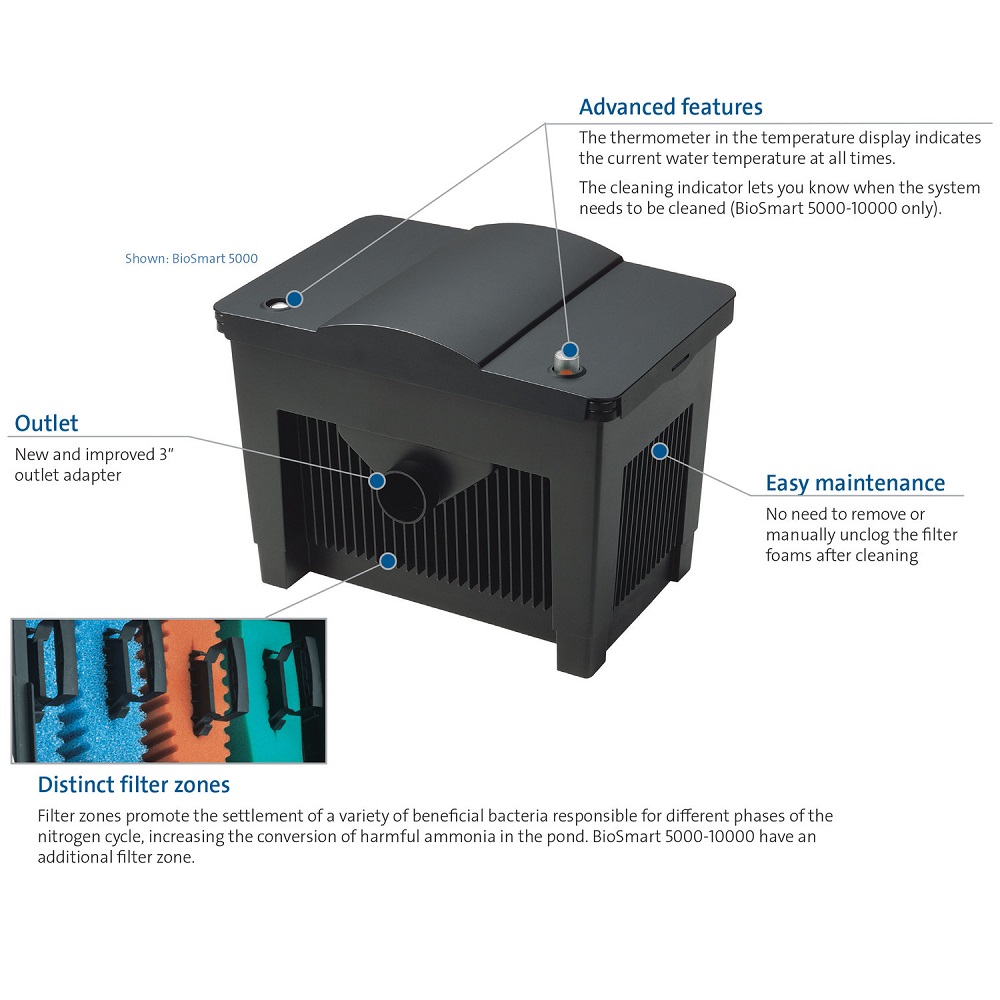 Advanced features

The thermometer in the temperature display indicates the current water temperature at all times.

The cleaning indicator lets you know when the system needs to be cleaned (BioSmart 5000-10000 only).

Shown: BioSmart 5000

Outlet

New and improved 3" outlet adapter

Easy maintenance

No need to remove or manually unclog the filter foams after cleaning

Distinct filter zones

Filter zones promote the settlement of a variety of beneficial bacteria responsible for different phases of the nitrogen cycle, increasing the conversion of harmful ammonia in the pond. BioSmart 5000-10000 have an additional filter zone.